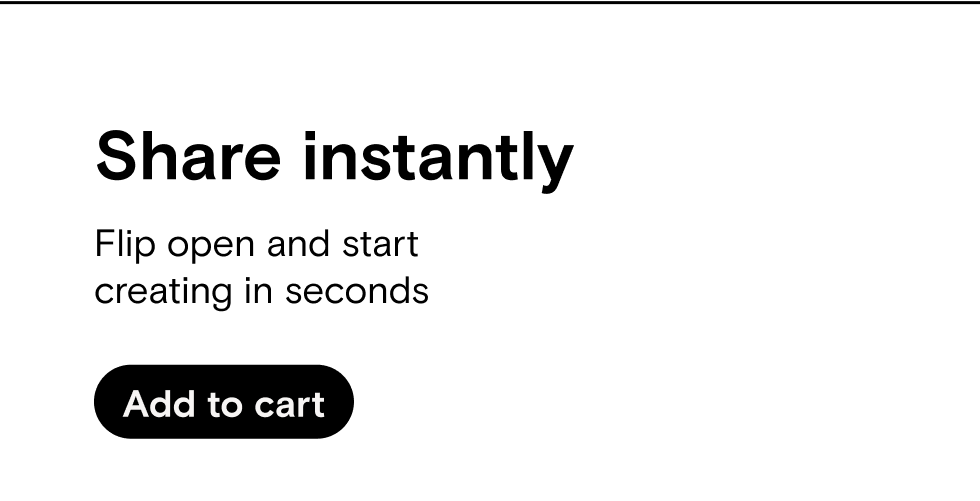 Share instantly

Flip open and start creating in seconds

Add to cart