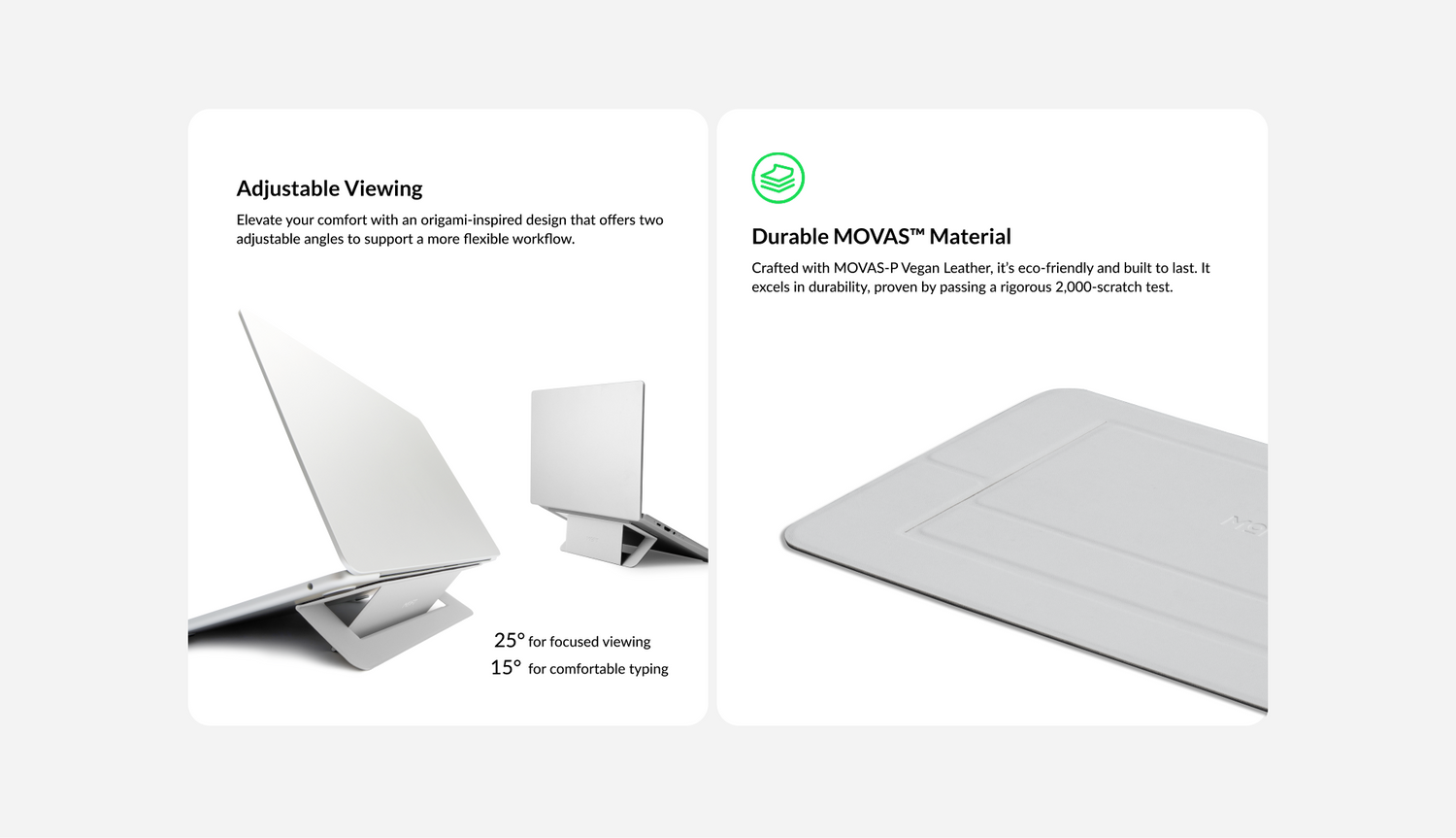 Adjustable Viewing

Elevate your comfort with an origami-inspired design that offers two adjustable angles to support a more flexible workflow.

25° for focused viewing
15° for comfortable typing

Durable MOVAS™ Material

Crafted with MOVAS-P Vegan Leather, it's eco-friendly and built to last. It excels in durability, proven by passing a rigorous 2,000-scratch test.