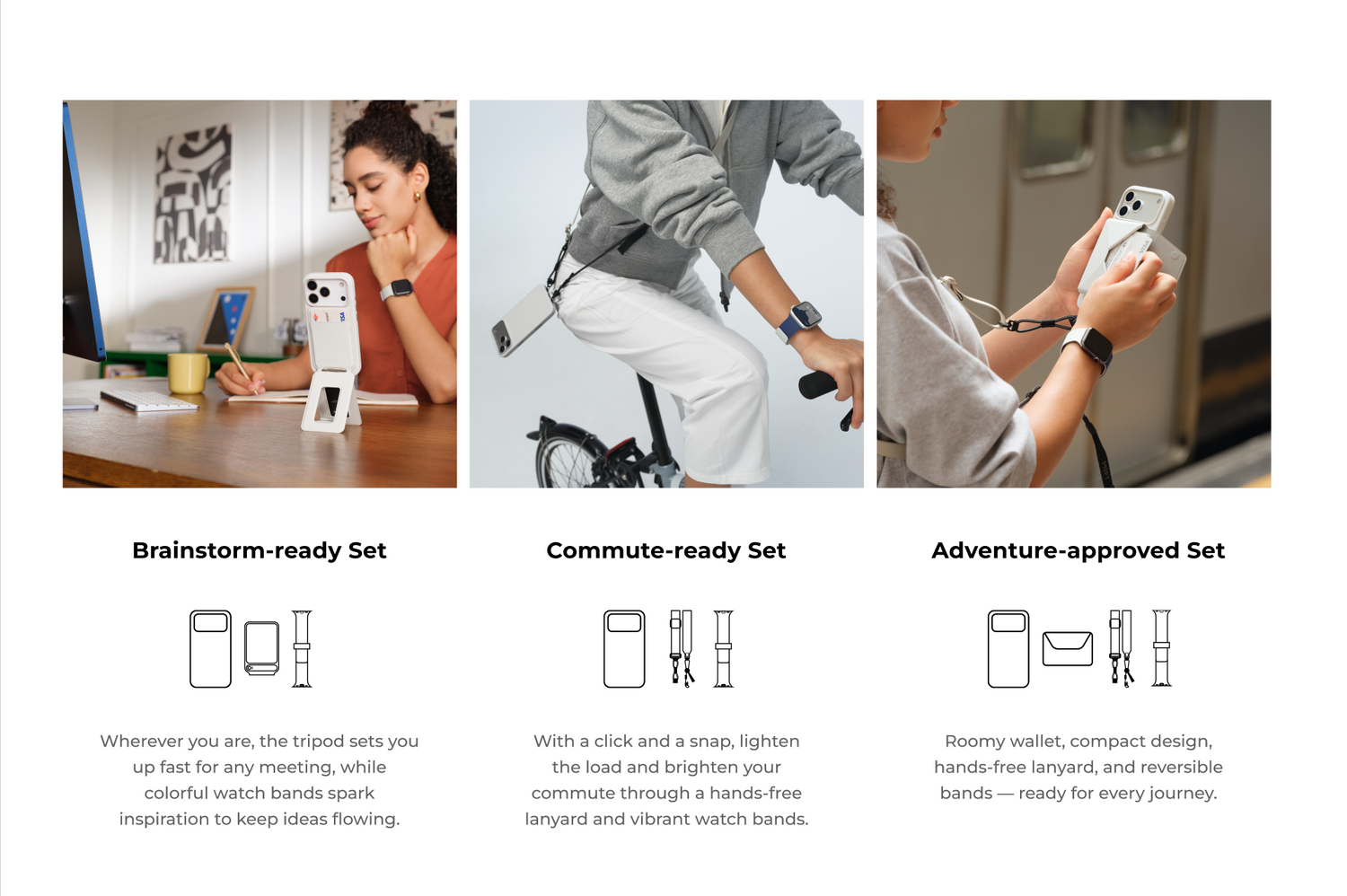 Brainstorm-ready Set

Wherever you are, the tripod sets you up fast for any meeting, while colorful watch bands spark inspiration to keep ideas flowing.

Commute-ready Set

With a click and a snap, lighten the load and brighten your commute through a hands-free lanyard and vibrant watch bands.

Adventure-approved Set

Roomy wallet, compact design, hands-free lanyard, and reversible bands — ready for every journey.